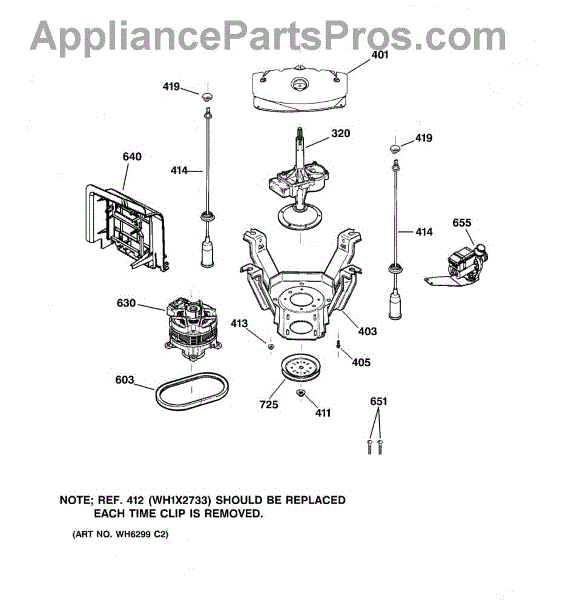 AppliancePartsPros.com

401
419
320
419
640
414
414
655
630
413
403
405
603
725
411
651

NOTE; REF. 412 (WH1X2733) SHOULD BE REPLACED EACH TIME CLIP IS REMOVED.

(ART NO. WH6299 C2)