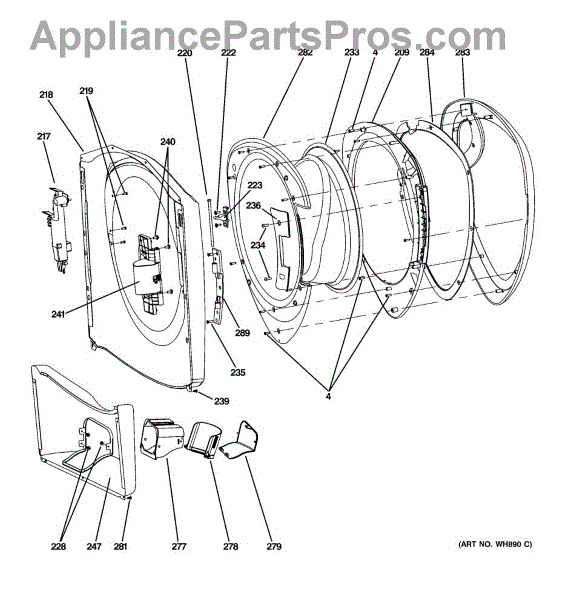 AppliancePartsPros.com

220
222
282
233
4
209
284
283
218
219
217
240
223
236
234
241
289
235
239
4
228
247
281
277
278
279
(ART NO. WH890 C)