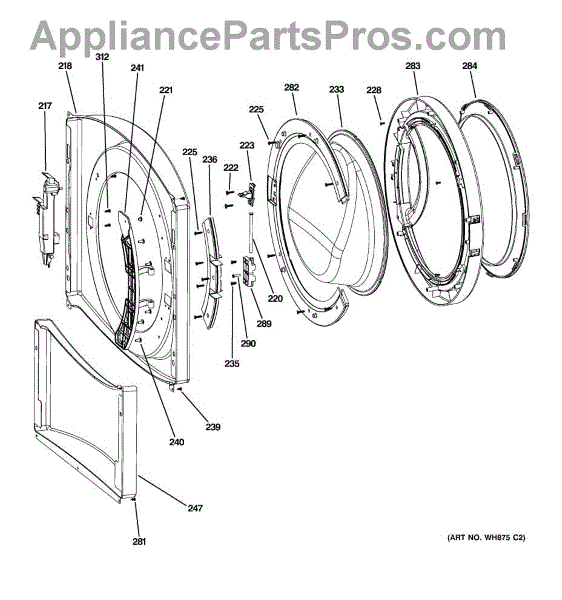 AppliancePartsPros.com

218
312
241
221
217
225
236
222
223
225
282
233
228
283
284
220
289
290
235
239
240
247
281

(ART NO. WH875 C2)