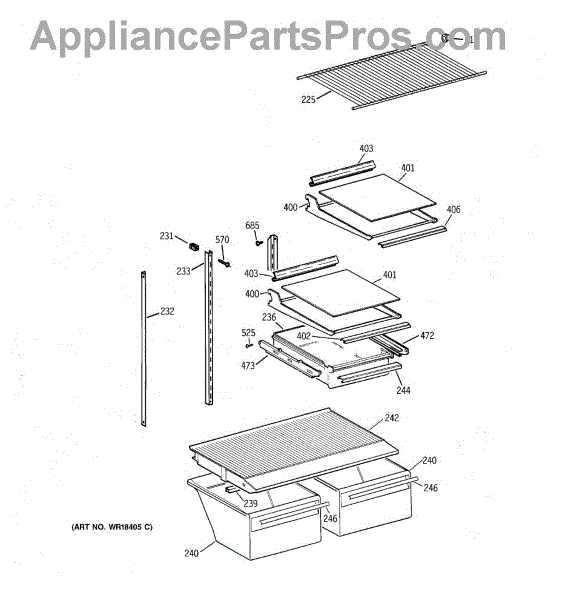 AppliancePartsPros.com

1
225
403
401
400
406
685
231
570
233
403
401
400
232
236
525
402
472
473
244
242
240
246
239
246
(ART NO. WR18405 C)
240