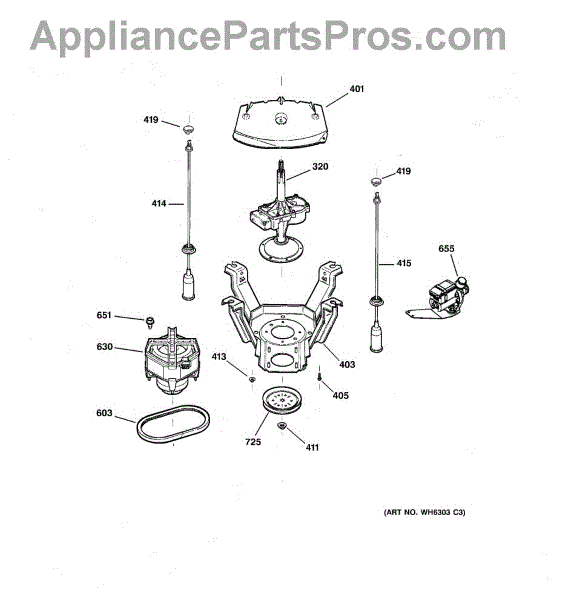 AppliancePartsPros.com

401

419

320

419

414

655

415

651

630

413

403

405

603

725

411

(ART NO. WH6303 C3)