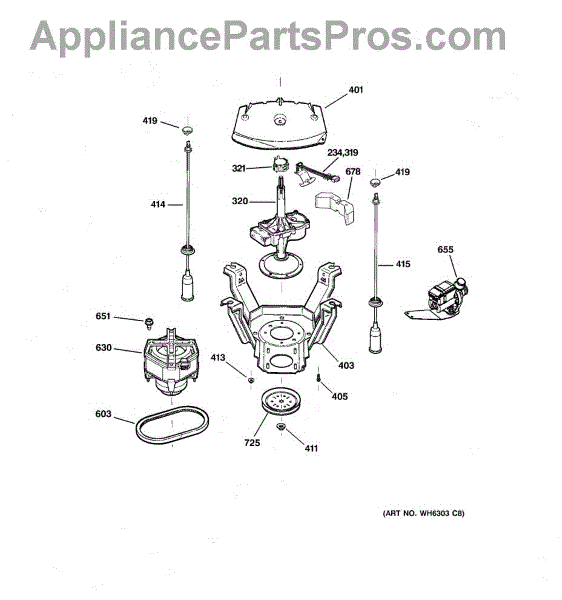 AppliancePartsPros.com

401

419

234,319

321

678

419

414

320

655

415

651

630

413

403

405

603

725

411

(ART NO. WH6303 C8)