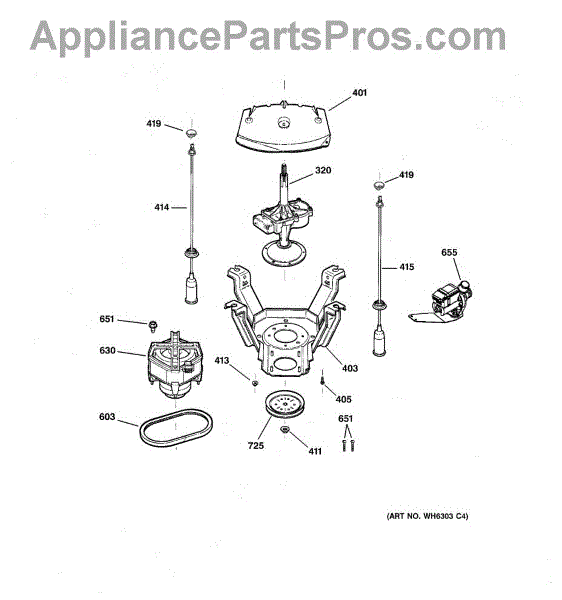 AppliancePartsPros.com

401

419

320

419

414

655

415

651

630

413

403

405

603

651

725

411

(ART NO. WH6303 C4)