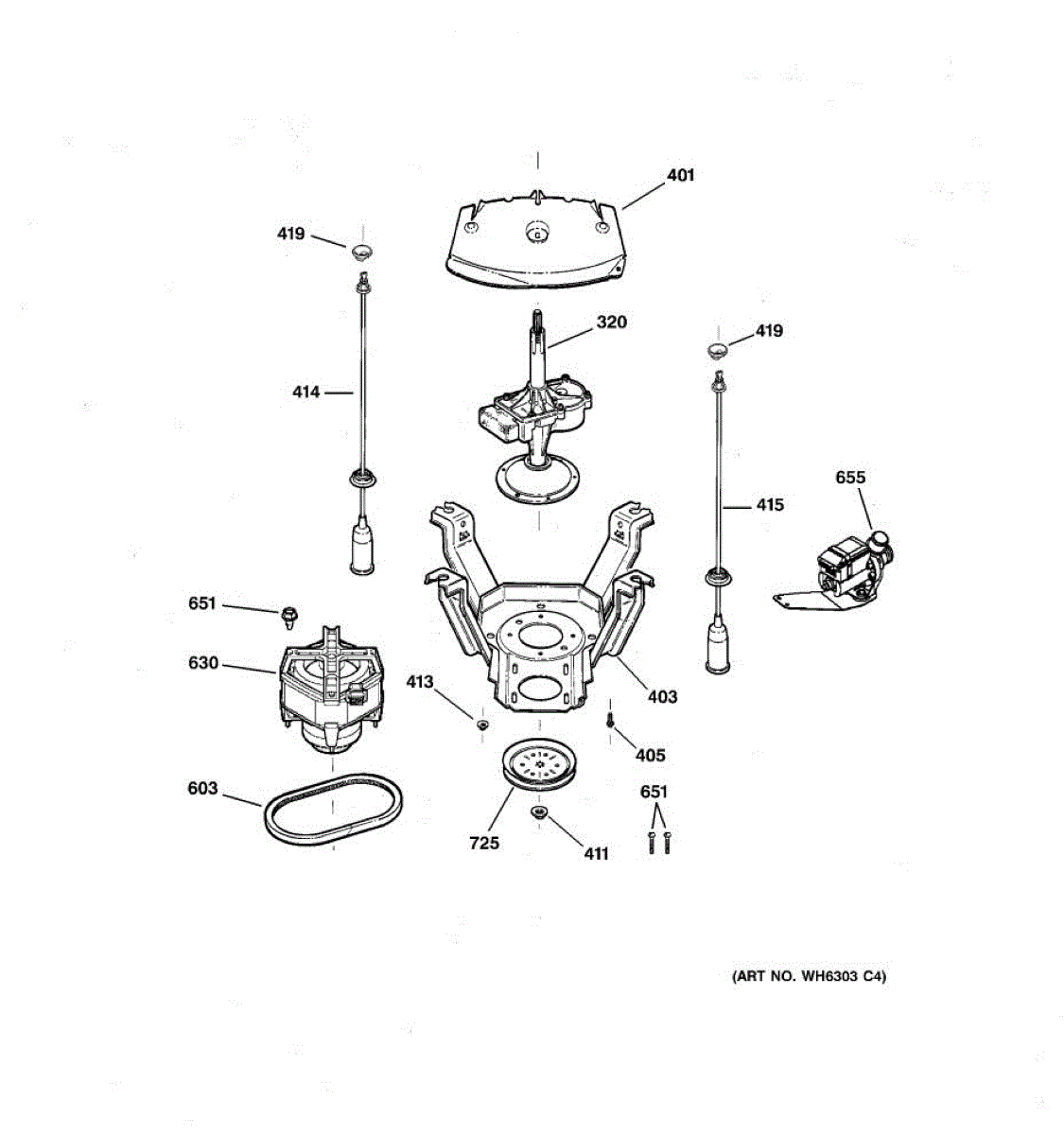 401
419
320
419
414
655
415
651
630
413
403
405
603
651
725
411
(ART NO. WH6303 C4)