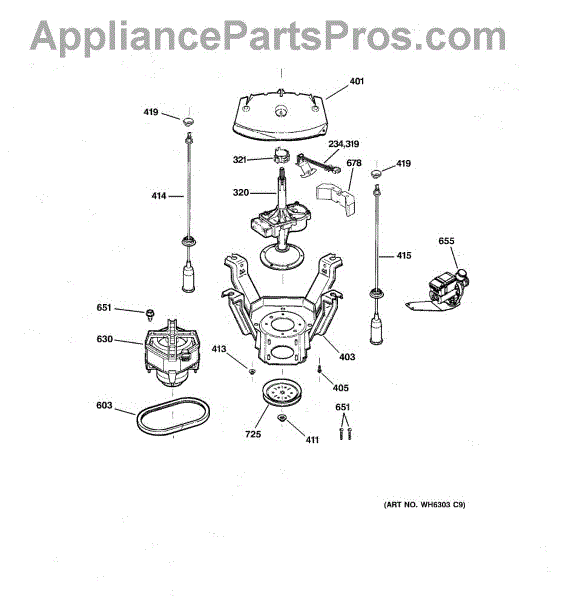 AppliancePartsPros.com

401

419

234,319

321

678

419

414

320

655

415

651

630

413

403

405

603

651

725

411

(ART NO. WH6303 C9)