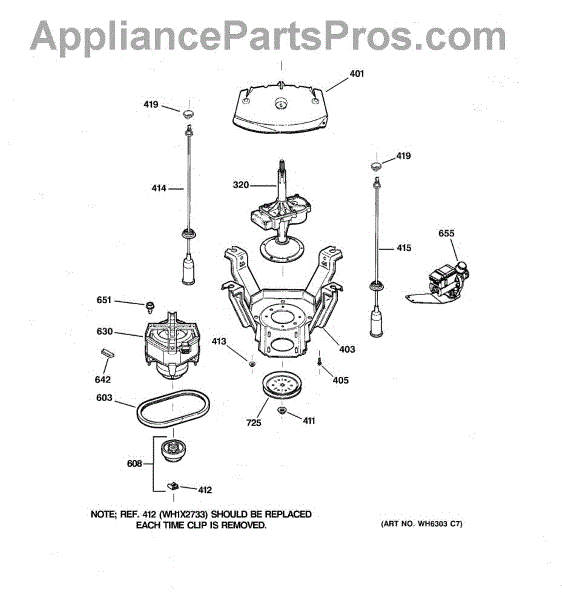 AppliancePartsPros.com

401
419
419
414
320
655
415
651
630
413
403
642
405
603
725
411
608
412

NOTE; REF. 412 (WH1X2733) SHOULD BE REPLACED EACH TIME CLIP IS REMOVED.

(ART NO. WH6303 C7)