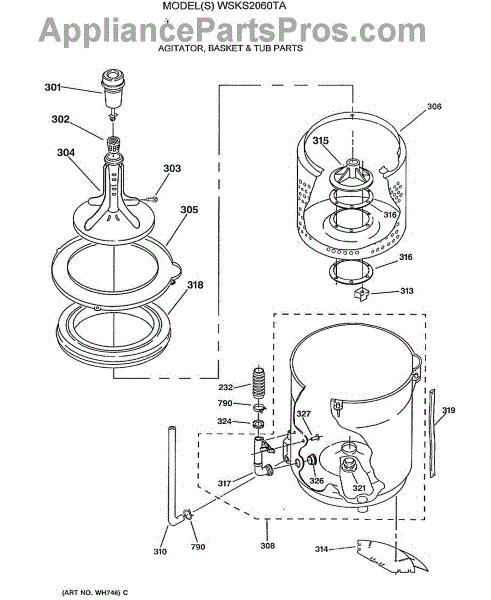 MODEL(S) WSKS2060TA
AppliancePartsPros.com
AGITATOR, BASKET & TUB PARTS

301
302
304
303
305
318
306
315
316
316
313
232
790
324
327
319
317
326
321
310
790
308
314

(ART NO. WH746) C