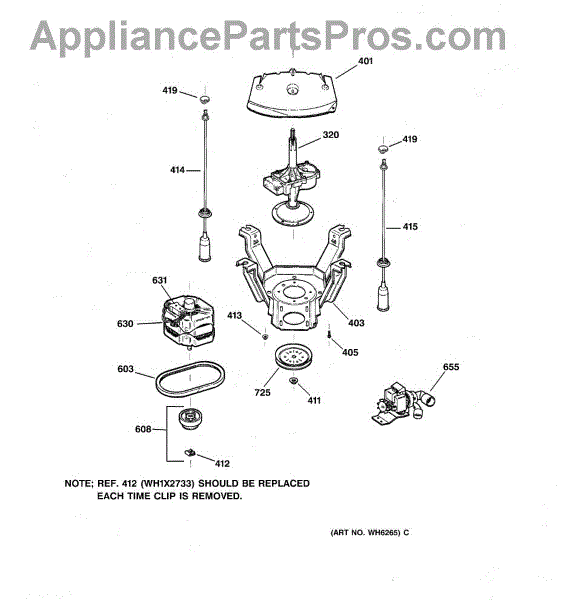 AppliancePartsPros.com

401
419
320
419
414
415
631
630
413
403
405
603
725
411
655
608
412

NOTE; REF. 412 (WH1X2733) SHOULD BE REPLACED EACH TIME CLIP IS REMOVED.

(ART NO. WH6265) C