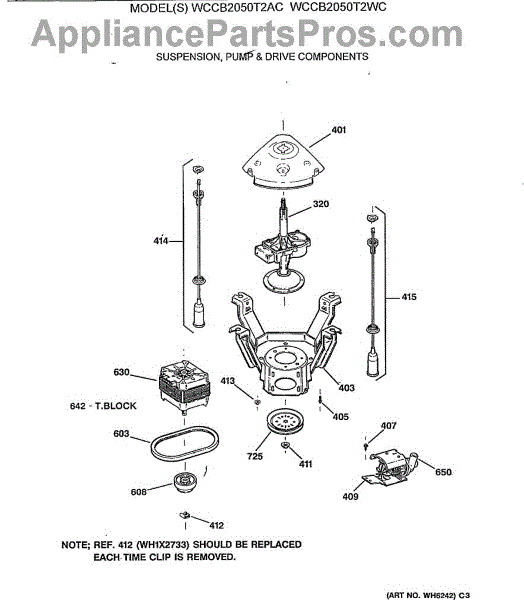 MODEL(S) WCCB2050T2AC WCCB2050T2WC

AppliancePartsPros.com

SUSPENSION, PUMP & DRIVE COMPONENTS

401

320

414

415

630

413

403

642 - T.BLOCK

405

407

603

725

411

650

608

409

412

NOTE; REF. 412 (WH1X2733) SHOULD BE REPLACED EACH TIME CLIP IS REMOVED.

(ART NO. WH6242) C3