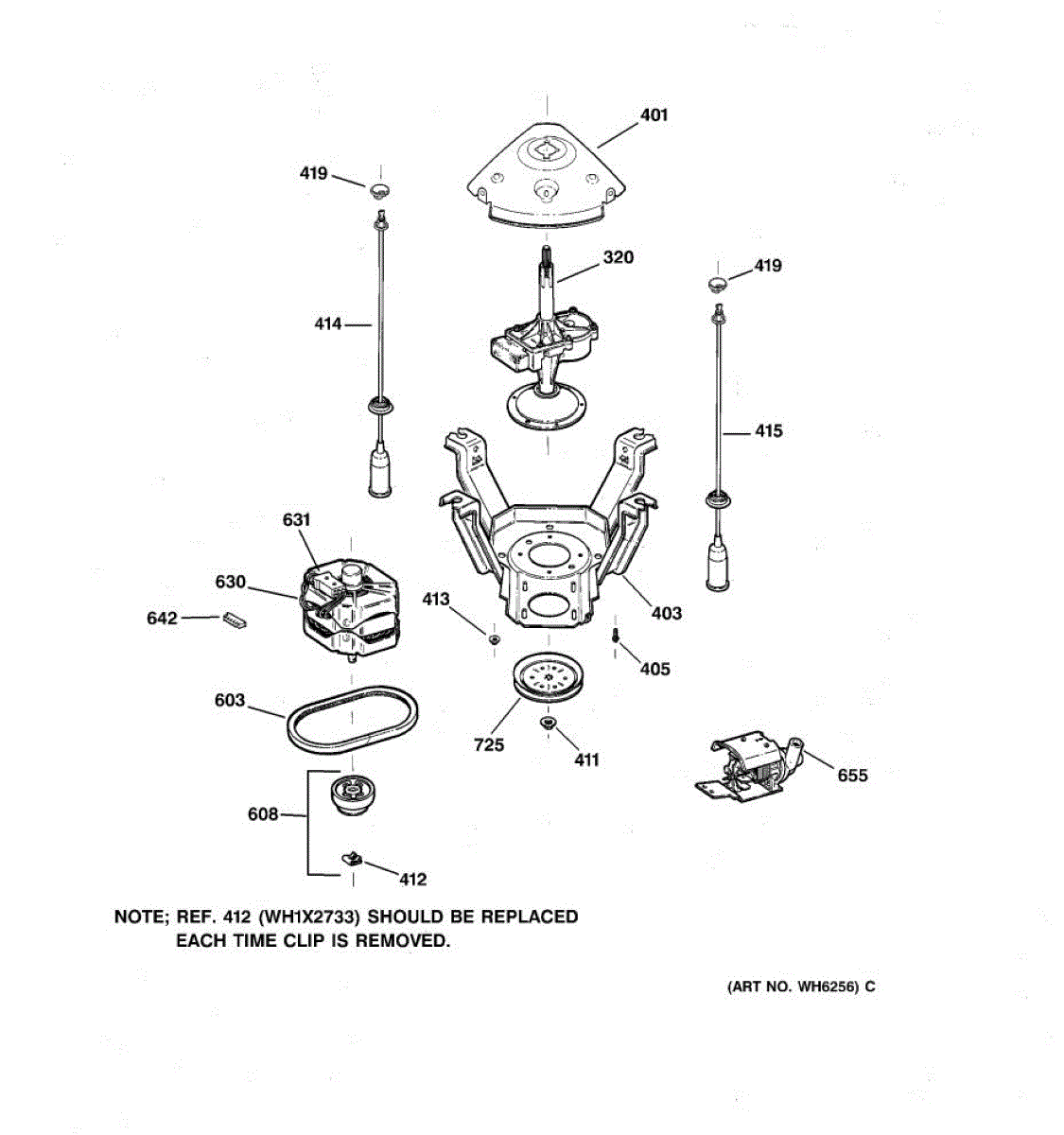 401
419
320
419
414
415
631
630
642
413
403
405
603
725
411
655
608
412

NOTE; REF. 412 (WH1X2733) SHOULD BE REPLACED EACH TIME CLIP IS REMOVED.

(ART NO. WH6256) C