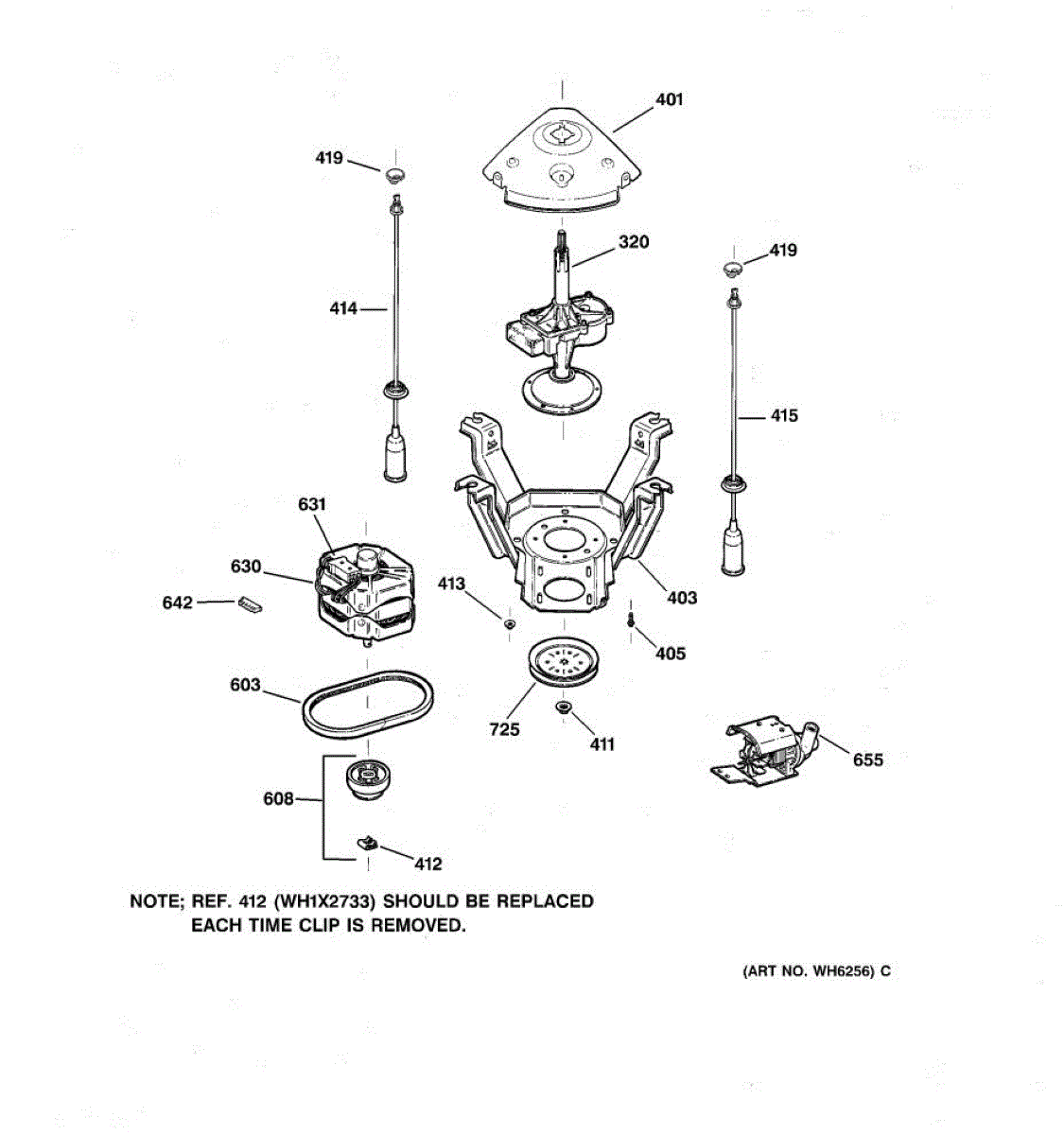 401
419
320
419
414
415
631
630
642
413
403
405
603
725
411
655
608
412

NOTE; REF. 412 (WH1X2733) SHOULD BE REPLACED EACH TIME CLIP IS REMOVED.

(ART NO. WH6256) C