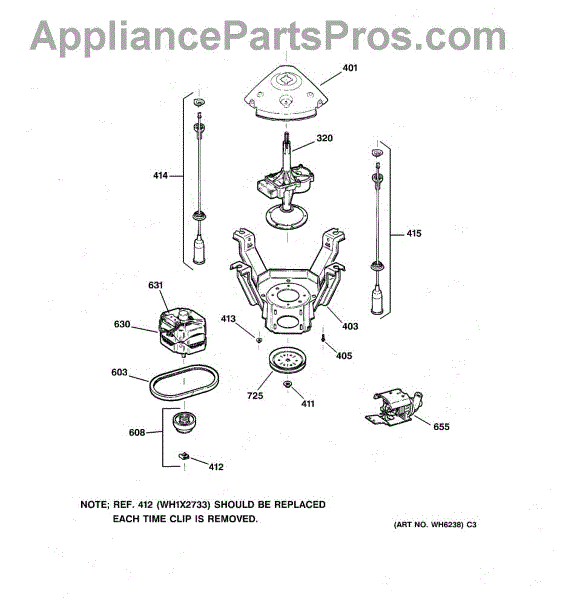 AppliancePartsPros.com

401

320

414

415

631

630

413

403

405

603

725

411

655

608

412

NOTE; REF. 412 (WH1X2733) SHOULD BE REPLACED EACH TIME CLIP IS REMOVED.

(ART NO. WH6238) C3