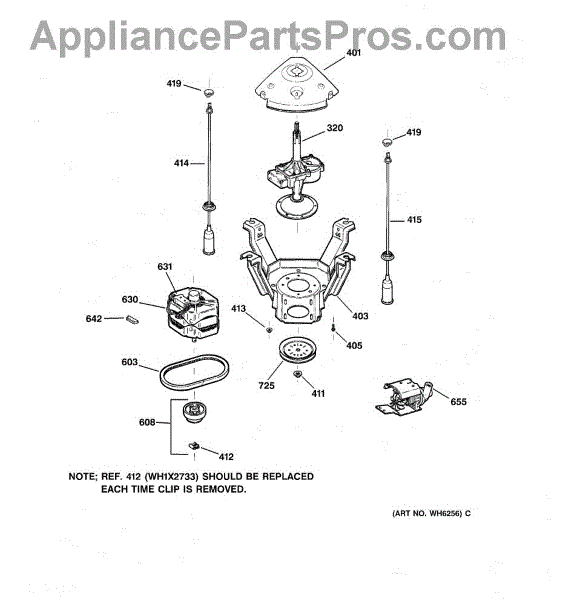 AppliancePartsPros.com

401
419
320
419
414
415
631
630
642
413
403
405
603
725
411
655
608
412

NOTE; REF. 412 (WH1X2733) SHOULD BE REPLACED EACH TIME CLIP IS REMOVED.

(ART NO. WH6256) C