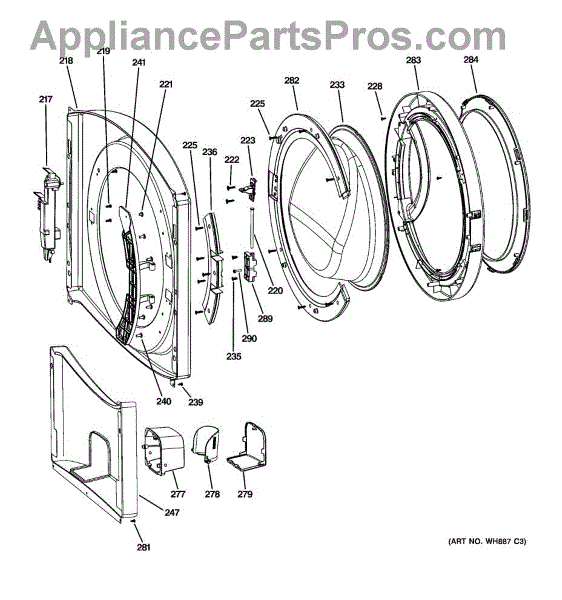 AppliancePartsPros.com

218
219
241
221
217
225
236
222
223
225
282
233
228
283
284
220
289
290
235
240
239
277
278
279
247
281

(ART NO. WH887 C3)