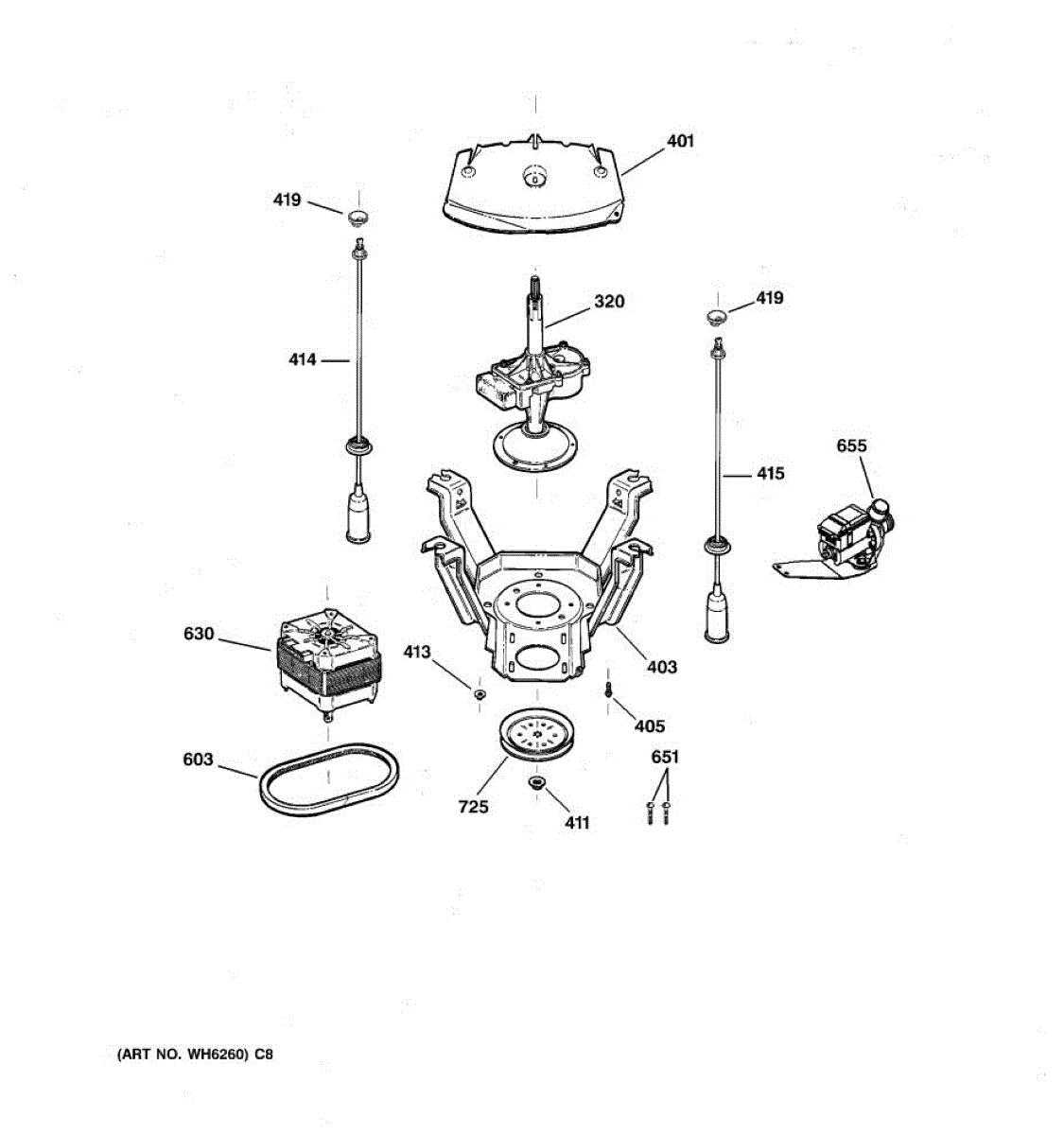 401

419

320

419

414

655

415

630

413

403

405

603

651

725

411

(ART NO. WH6260) C8