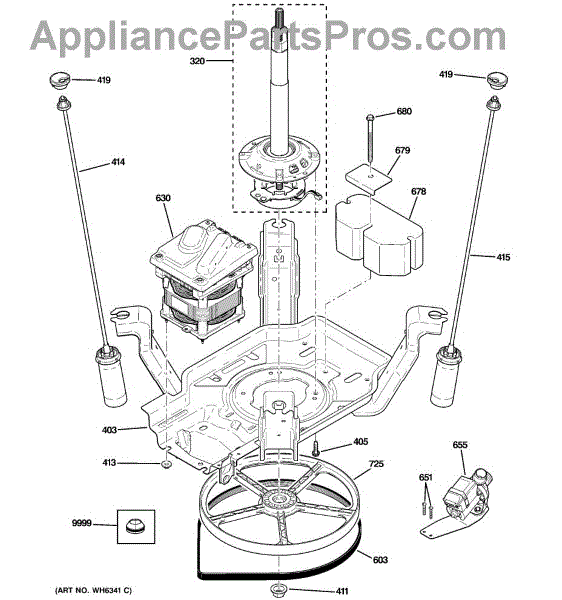 AppliancePartsPros.com

320

419

419

680

414

679

630

678

415

403

405

655

413

725

651

9999

603

(ART NO. WH6341 C)

411