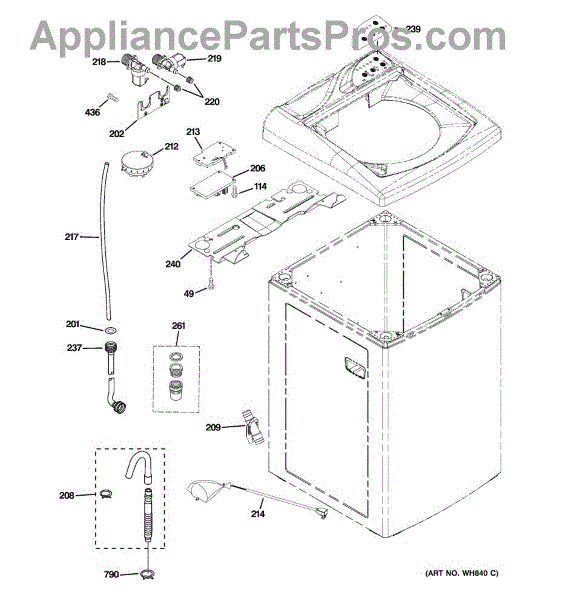 AppliancePartsPros.com

239
218
219
220
436
202
213
212
206
114
217
240
49
201
261
237
209
208
214
790
(ART NO. WH840 C)