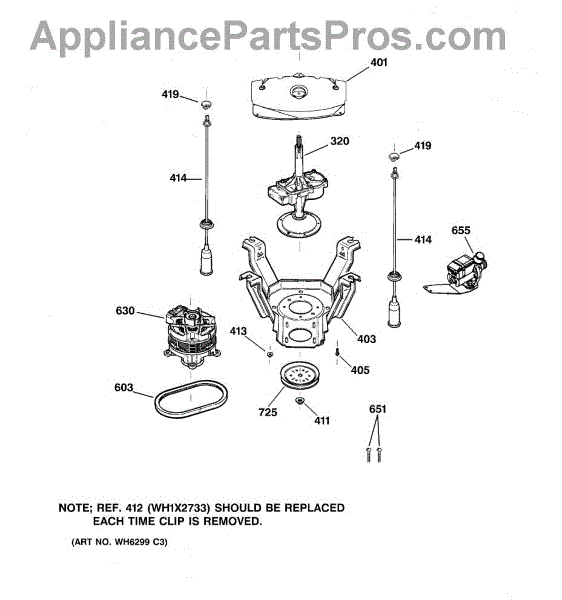 AppliancePartsPros.com

401
419
320
419
414
414
655
630
413
403
405
603
725
411
651

NOTE; REF. 412 (WH1X2733) SHOULD BE REPLACED EACH TIME CLIP IS REMOVED.

(ART NO. WH6299 C3)