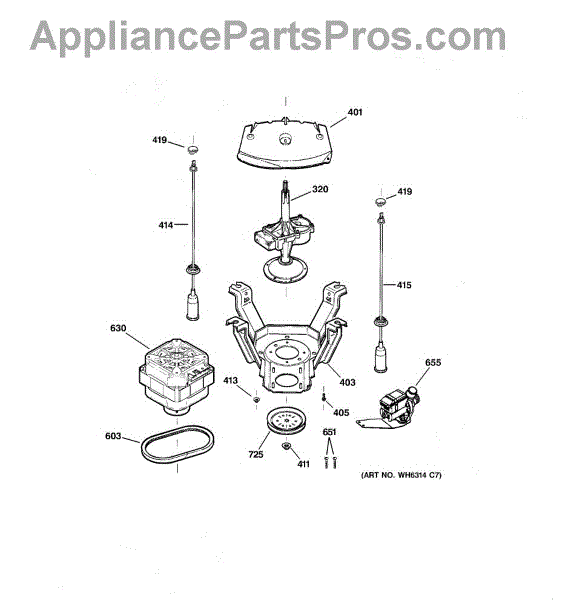 AppliancePartsPros.com

401

419

320

419

414

415

630

655

413

403

405

603

651

725

411

(ART NO. WH6314 C7)