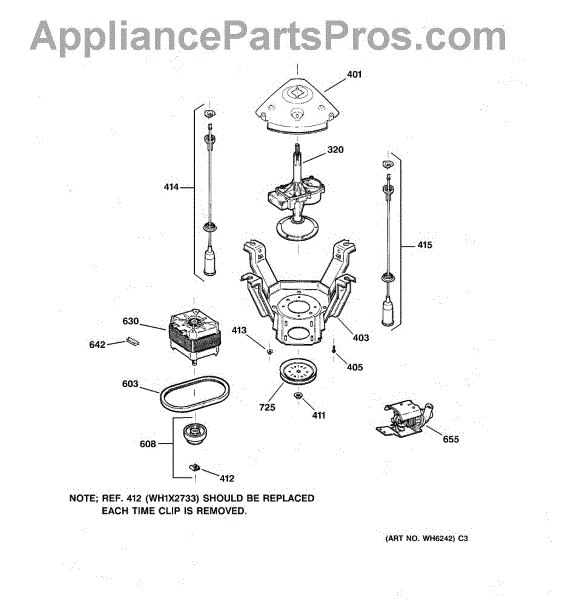 AppliancePartsPros.com

401
320
414
415
630
642
413
403
405
603
725
411
655
608
412

NOTE; REF. 412 (WH1X2733) SHOULD BE REPLACED EACH TIME CLIP IS REMOVED.

(ART NO. WH6242) C3