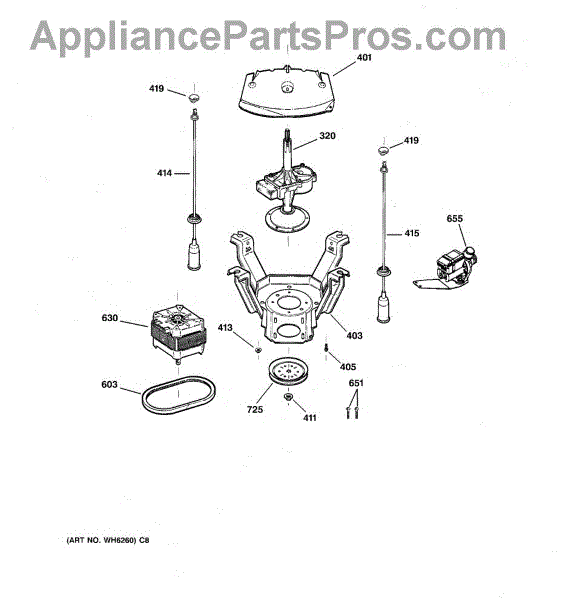 AppliancePartsPros.com

401

419

320

419

414

655

415

630

413

403

405

603

651

725

411

(ART NO. WH6260) C8