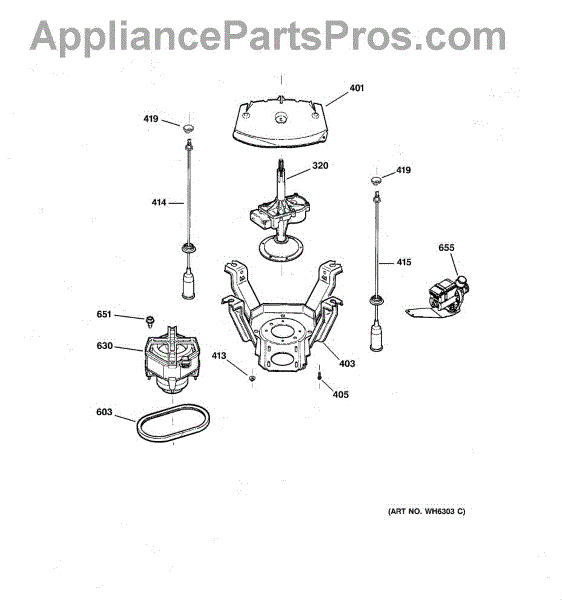 AppliancePartsPros.com

401

419

320

419

414

655

415

651

630

413

403

405

603

(ART NO. WH6303 C)