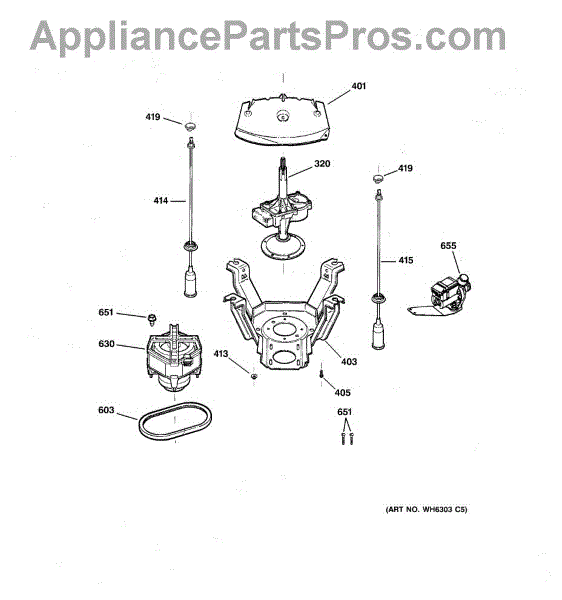 AppliancePartsPros.com

401
419
320
419
414
655
415
651
630
413
403
405
603
651

(ART NO. WH6303 C5)