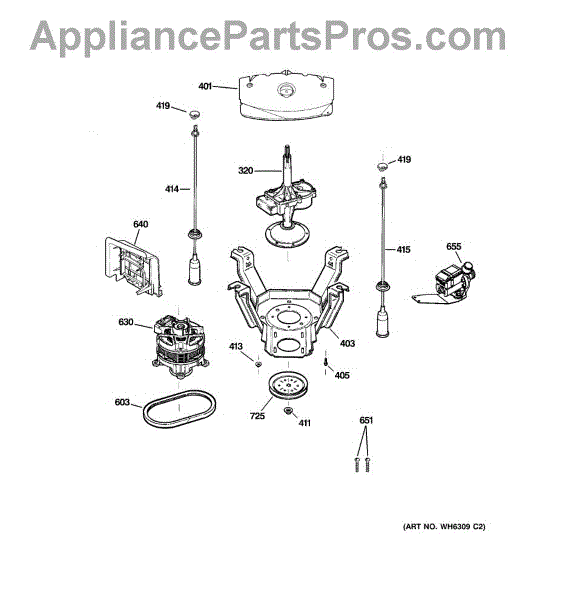 AppliancePartsPros.com

401
419
320
419
414
640
415
655
630
403
413
405
603
725
411
651

(ART NO. WH6309 C2)