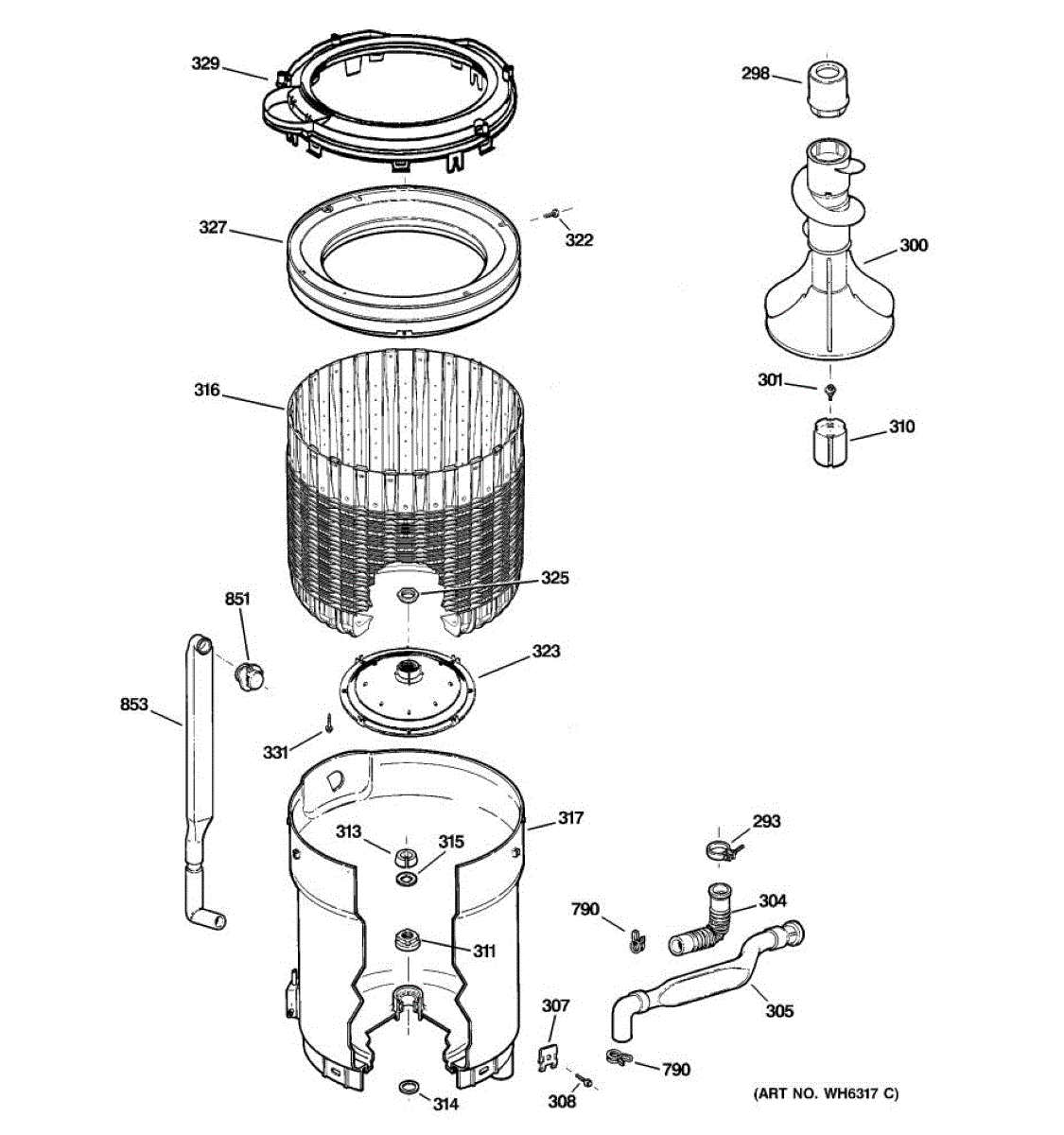 329
298
327
322
300
316
301
310
325
851
323
853
331
317
313
315
293
790
304
311
305
307
790
308
314
(ART NO. WH6317 C)