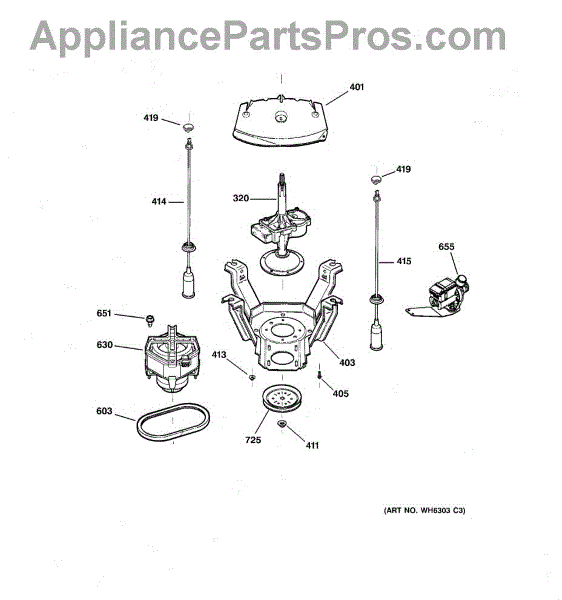 AppliancePartsPros.com

401

419

419

414

320

655

415

651

630

413

403

405

603

725

411

(ART NO. WH6303 C3)