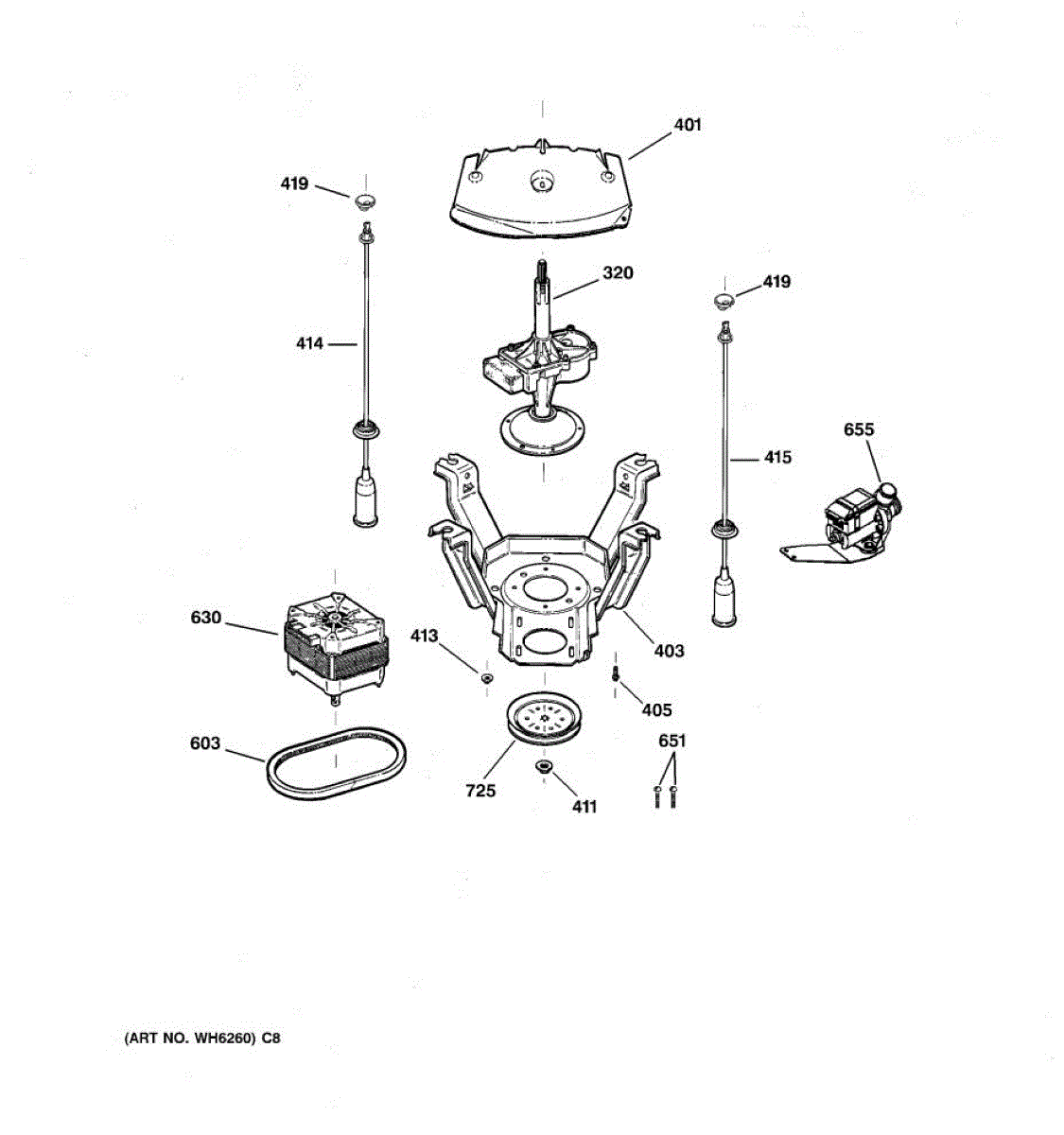 401
419
320
419
414
655
415
630
413
403
405
603
651
725
411
(ART NO. WH6260) C8