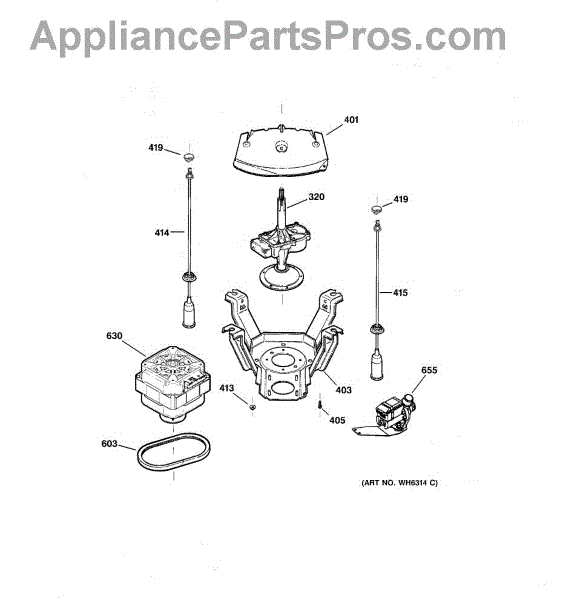 AppliancePartsPros.com

401

419

320

419

414

415

630

655

413

403

405

603

(ART NO. WH6314 C)