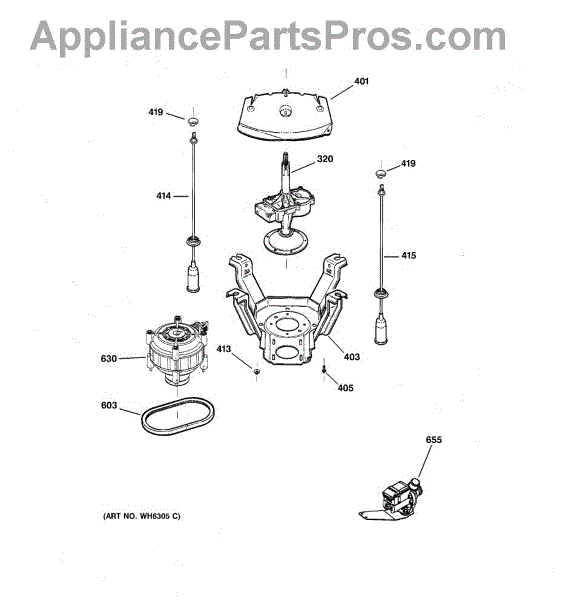 AppliancePartsPros.com

401

419

320

419

414

415

630

413

403

405

603

655

(ART NO. WH6305 C)