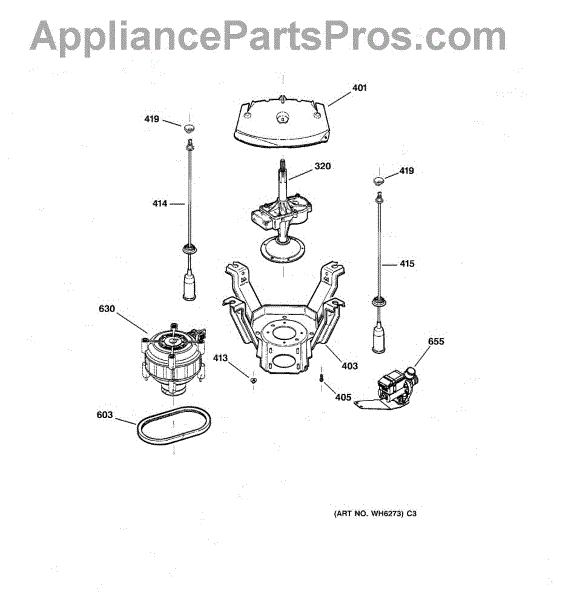 AppliancePartsPros.com

401

419

320

419

414

415

630

655

413

403

405

603

(ART NO. WH6273) C3