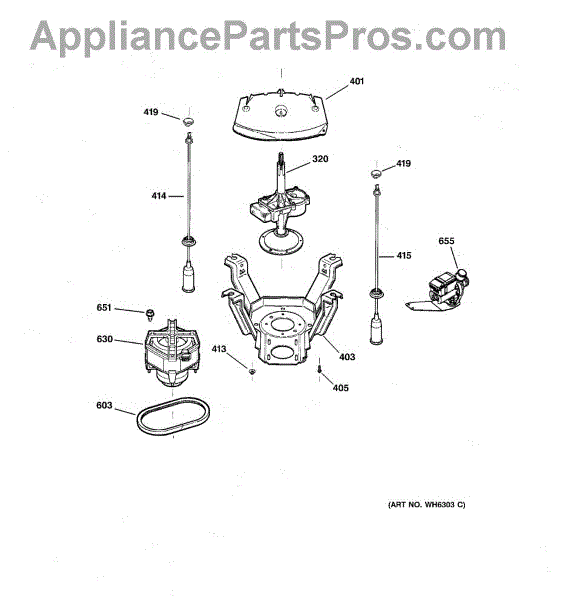 AppliancePartsPros.com

401
419
320
419
414
655
415
651
630
413
403
405
603

(ART NO. WH6303 C)