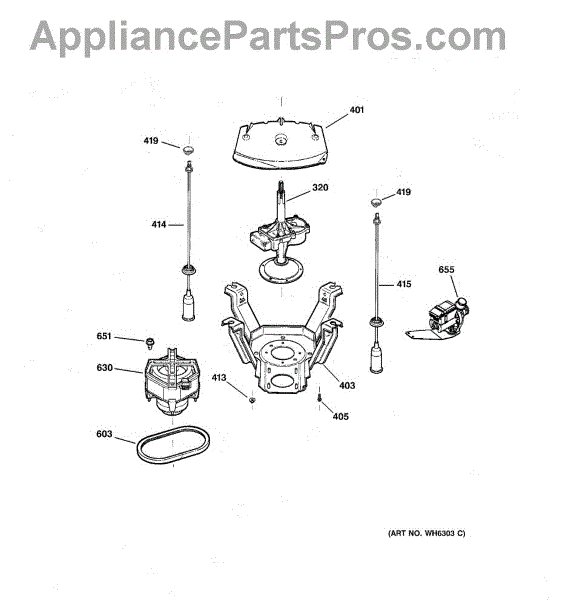 AppliancePartsPros.com

401

419

320

419

414

655

415

651

630

413

403

405

603

(ART NO. WH6303 C)