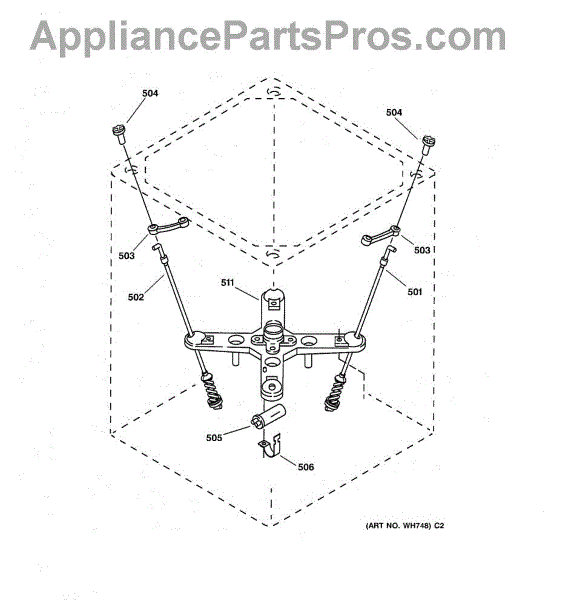 AppliancePartsPros.com

504

504

503

503

502

501

511

505

506

(ART NO. WH748) C2