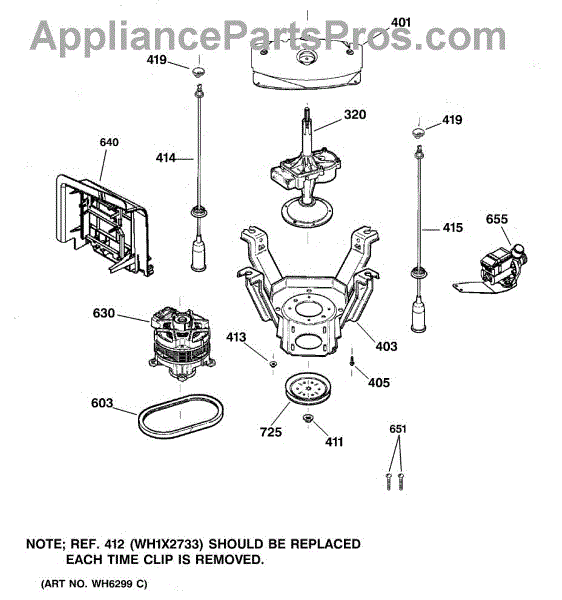 AppliancePartsPros.com

401
419
320
419
640
414
415
655
630
413
403
405
603
725
411
651

NOTE; REF. 412 (WH1X2733) SHOULD BE REPLACED EACH TIME CLIP IS REMOVED.

(ART NO. WH6299 C)