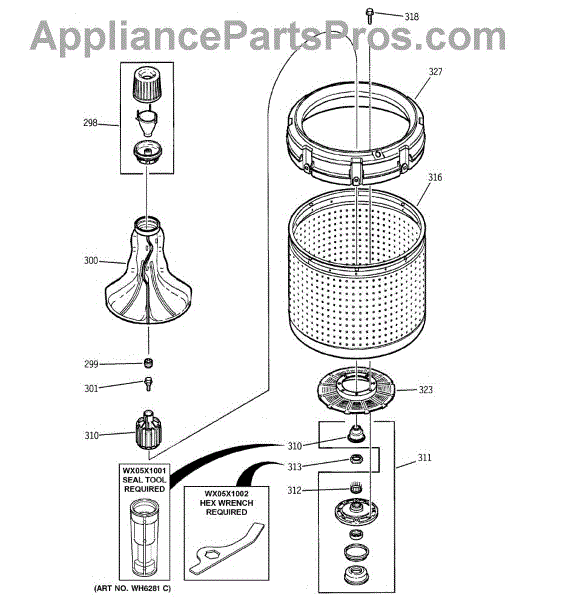 AppliancePartsPros.com

318
327
298
316
300
299
301
323
310
310
311
313
312

WX05X1001 SEAL TOOL REQUIRED

WX05X1002 HEX WRENCH REQUIRED

(ART NO. WH6281 C)