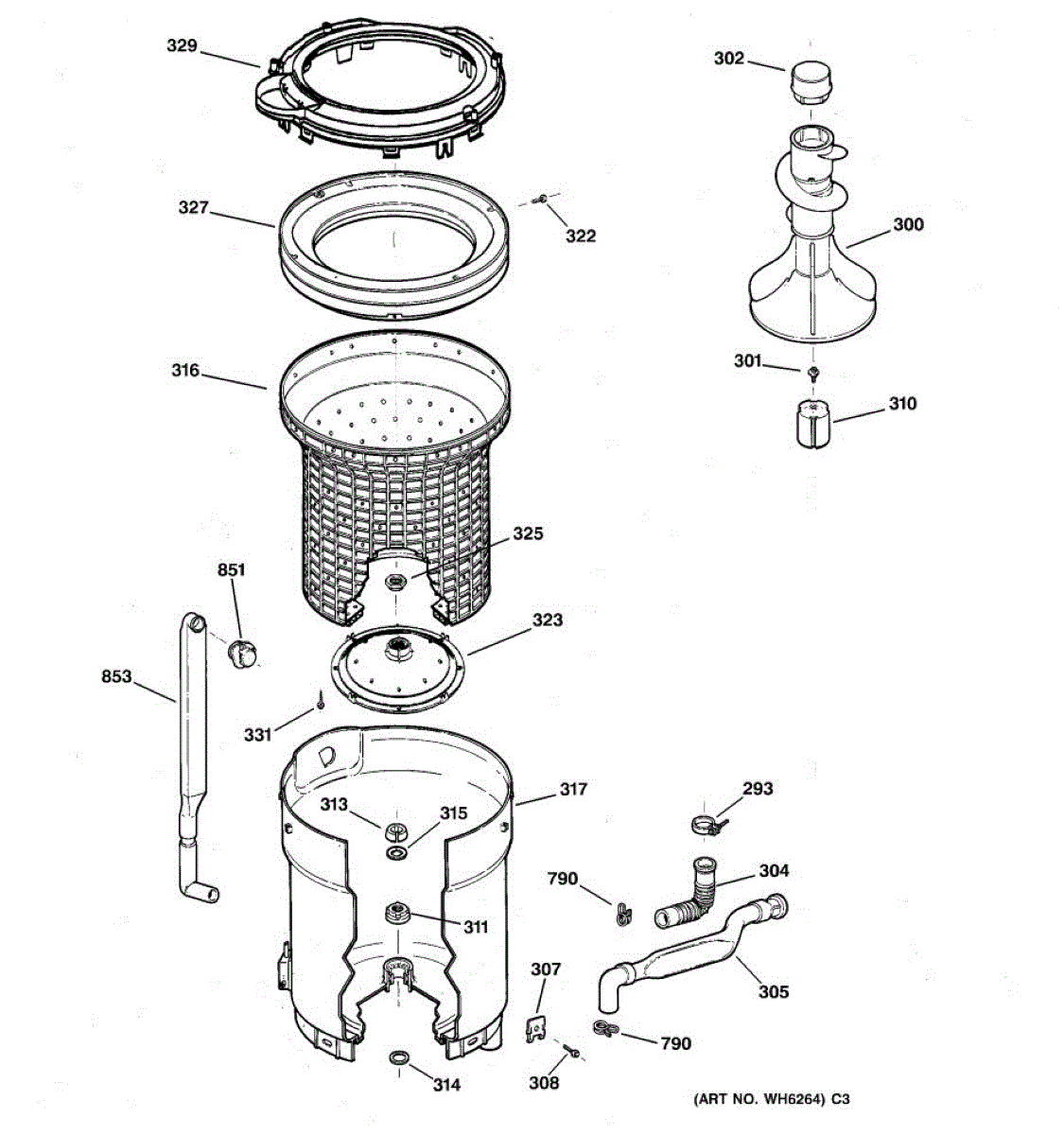 329
302
327
322
300
316
301
310
325
851
323
853
331
317
313
315
293
790
304
311
307
305
790
308
314
(ART NO. WH6264) C3