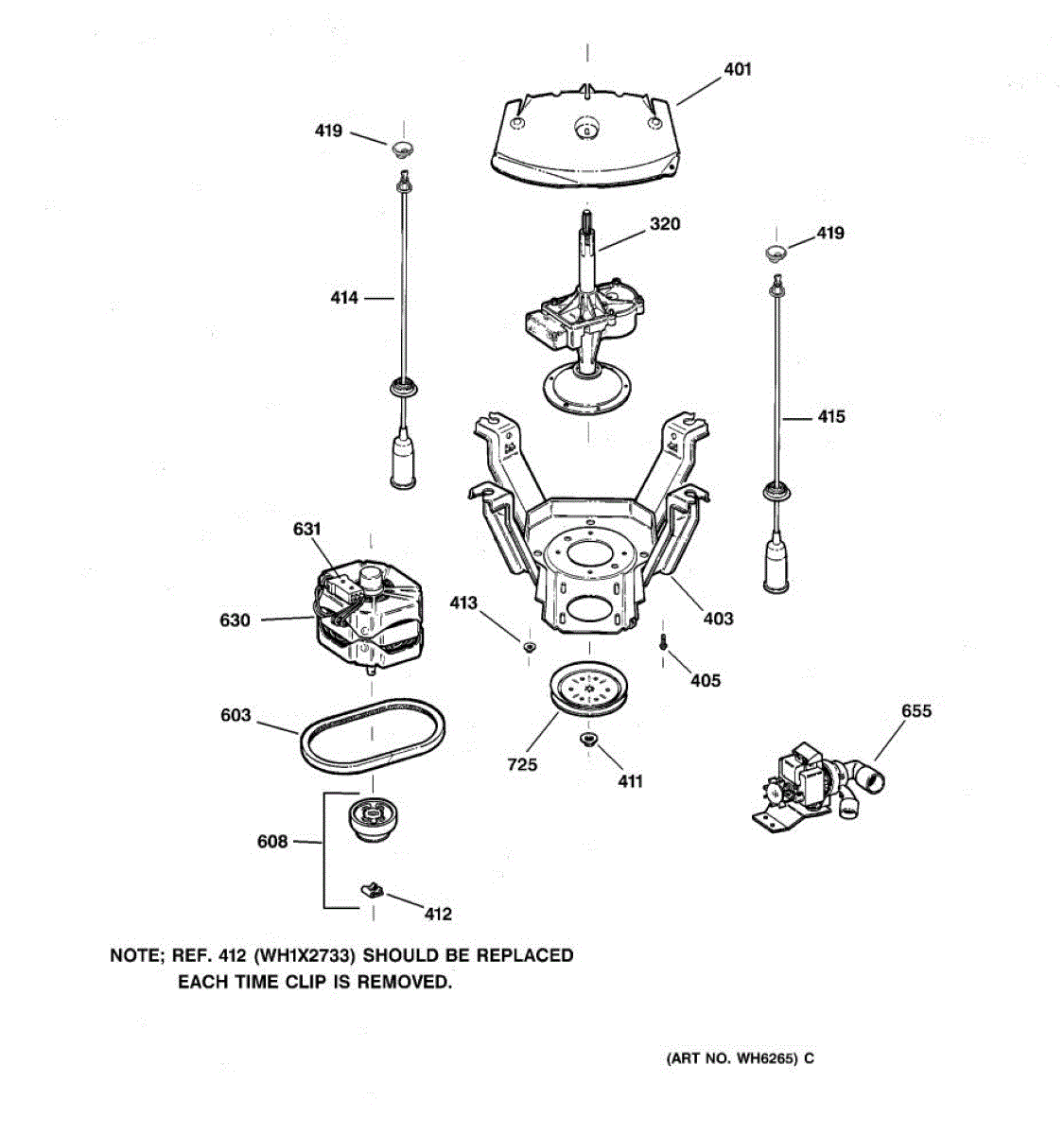 401
419
320
419
414
415
631
630
413
403
405
603
725
411
655
608
412

NOTE; REF. 412 (WH1X2733) SHOULD BE REPLACED EACH TIME CLIP IS REMOVED.

(ART NO. WH6265) C