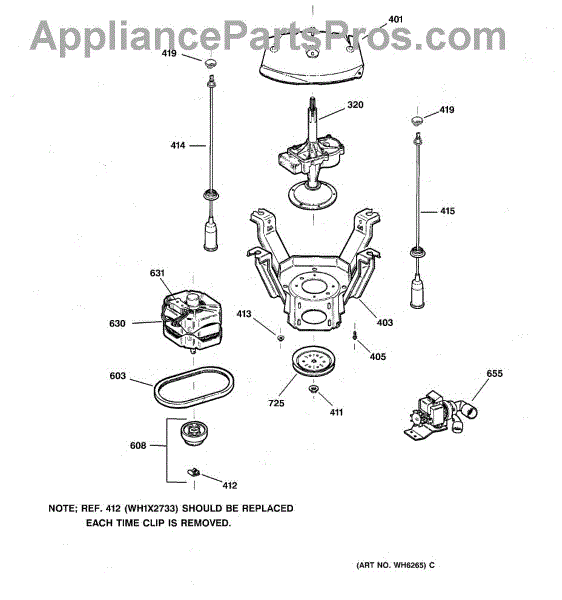 AppliancePartsPros.com

401
419
320
419
414
415
631
630
413
403
405
603
725
411
655
608
412

NOTE; REF. 412 (WH1X2733) SHOULD BE REPLACED EACH TIME CLIP IS REMOVED.

(ART NO. WH6265) C