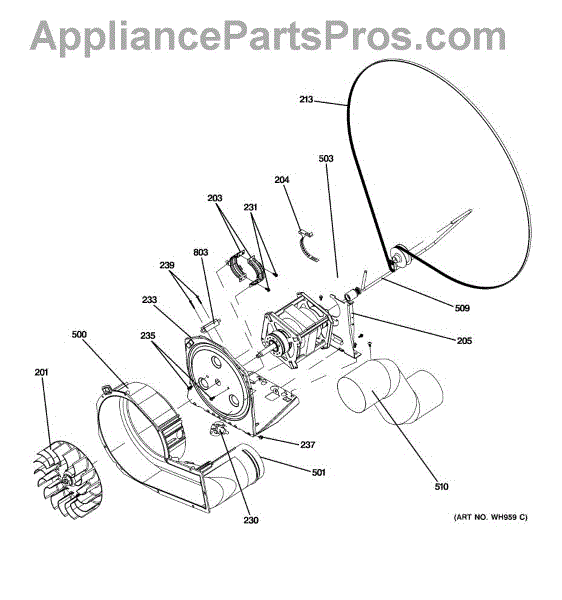 AppliancePartsPros.com

213

503

204

203

231

803

239

233

509

205

500

235

201

237

501

510

230

(ART NO. WH959 C)