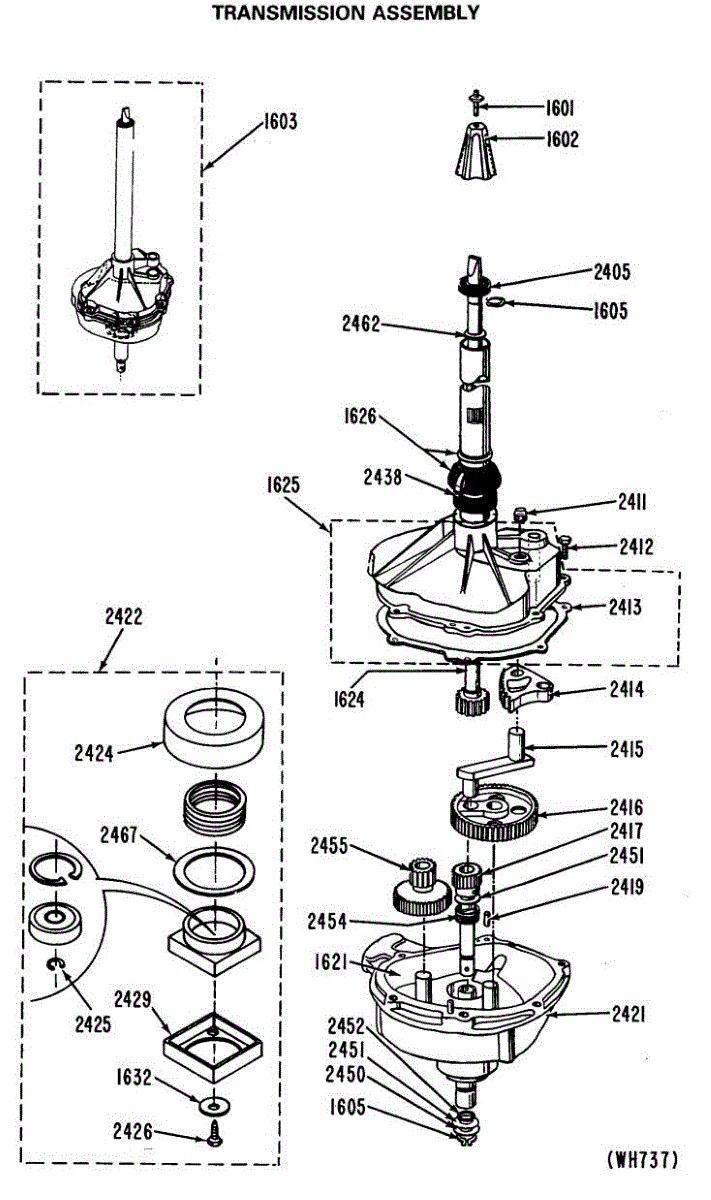 TRANSMISSION ASSEMBLY

1603

1601
1602
2405
1605
2462
1626
2438
1625
2411
2412
2413
1624
2414
2415
2416
2417
2451
2419
2455
2454
1621
2421
2452
2451
2450
1605

2422
2424
2467
2425
2429
1632
2426

(WH737)