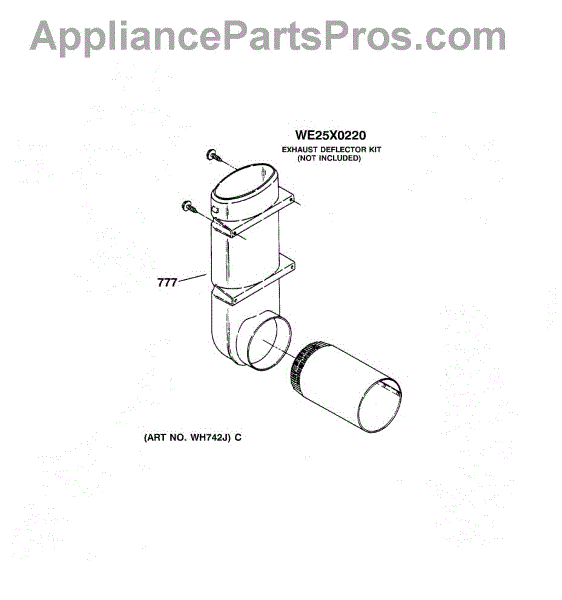 AppliancePartsPros.com

WE25X0220
EXHAUST DEFLECTOR KIT
(NOT INCLUDED)

777

(ART NO. WH742J) C