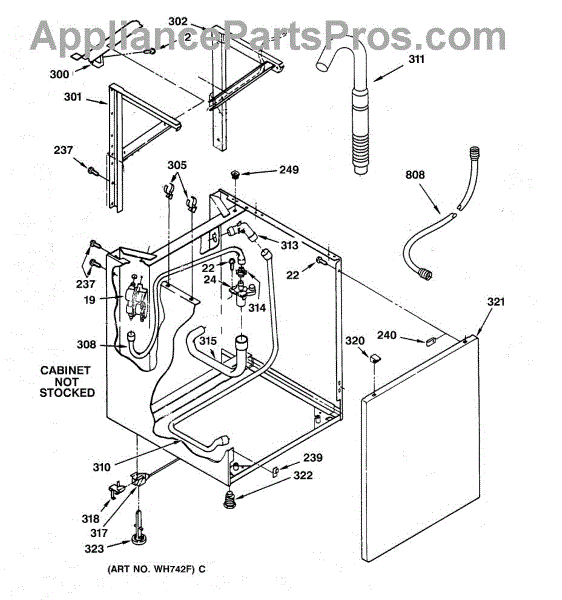 AppliancePartsPros.com

302
2
300
311
301
237
305
249
808
313
22
22
24
237
19
314
321
308
315
320
240
CABINET NOT STOCKED
310
239
322
318
317
323
(ART NO. WH742F) C