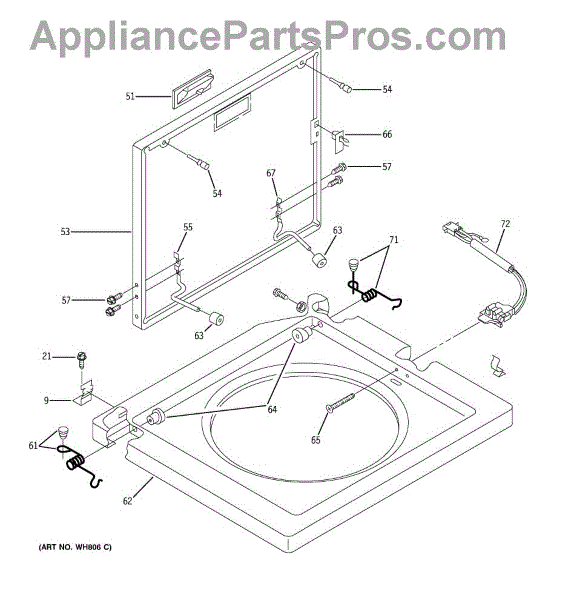 AppliancePartsPros.com

51
54
66
57
54
67
53
55
63
71
72
57
63
21
9
64
65
61
62

(ART NO. WH806 C)