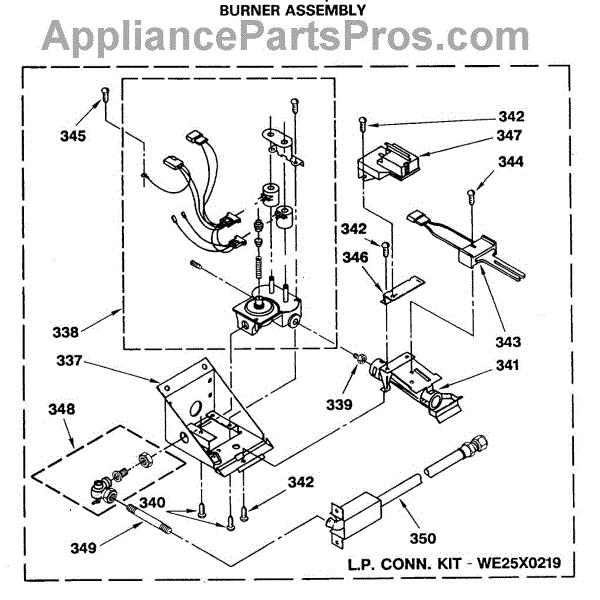 BURNER ASSEMBLY

AppliancePartsPros.com

345
342
347
344
342
346
338
343
337
341
339
348
342
340
349
350

L.P. CONN. KIT - WE25X0219