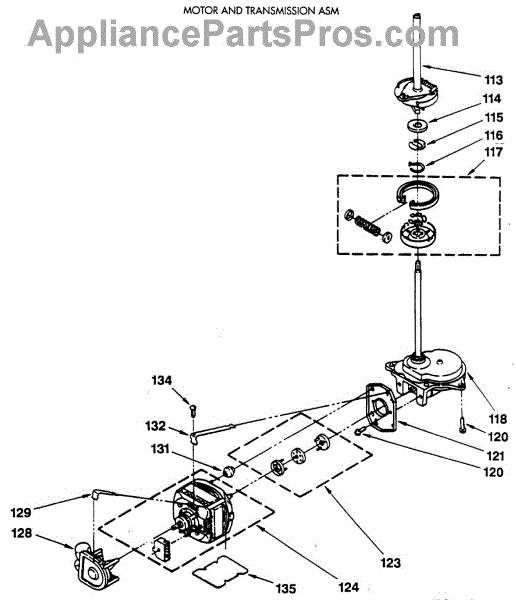 MOTOR AND TRANSMISSION ASM

AppliancePartsPros.com

113
114
115
116
117
118
120
121
120
134
132
131
129
128
123
124
135