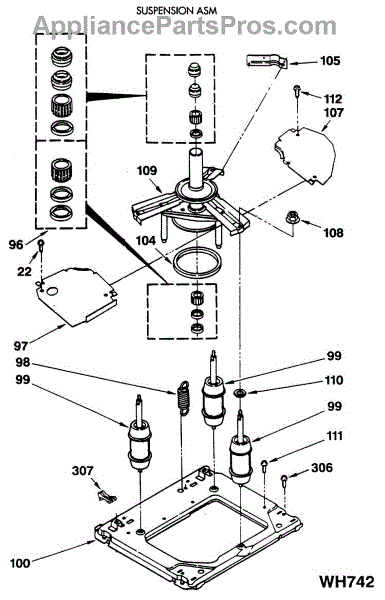 SUSPENSION ASM

AppliancePartsPros.com

105

112

107

109

108

96

104

22

97

98

99

99

110

99

111

307

306

100

WH742